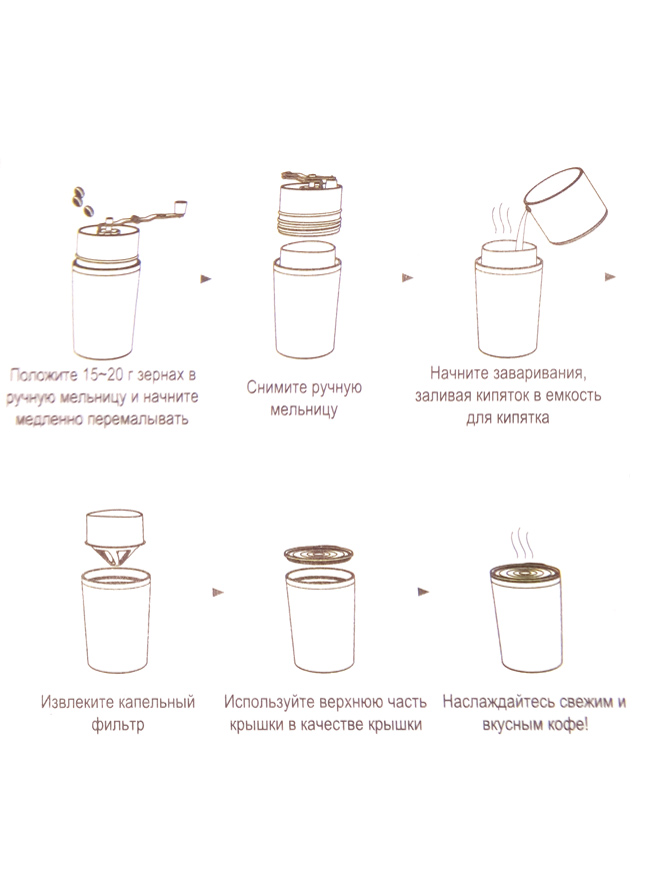 Положите 15~20 г зернах в ручную мельницу и начните медленно перемалывать

Снимите ручную мельницу

Начните заваривания, заливая кипяток в емкость для кипятка

Извлеките капельный фильтр

Используйте верхнюю часть крышки в качестве крышки

Наслаждайтесь свежим и вкусным кофе!